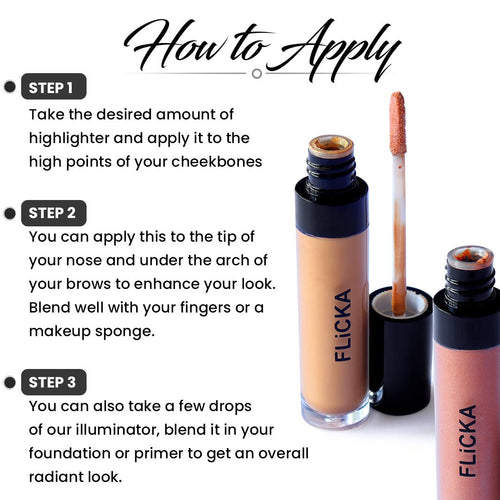 How to Apply

STEP 1
Take the desired amount of highlighter and apply it to the high points of your cheekbones

STEP 2
You can apply this to the tip of your nose and under the arch of your brows to enhance your look. Blend well with your fingers or a makeup sponge.

STEP 3
You can also take a few drops of our illuminator, blend it in your foundation or primer to get an overall radiant look.

FLiCKA

FLiCKA