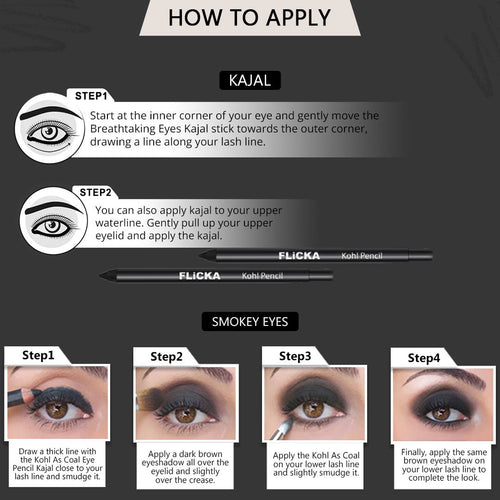 HOW TO APPLY

KAJAL

STEP1

Start at the inner corner of your eye and gently move the Breathtaking Eyes Kajal stick towards the outer corner, drawing a line along your lash line.

STEP2

You can also apply kajal to your upper waterline. Gently pull up your upper eyelid and apply the kajal.

FLiCKA Kohl Pencil

FLiCKA Kohl Pencil

SMOKEY EYES

Step1

Draw a thick line with the Kohl As Coal Eye Pencil Kajal close to your lash line and smudge it.

Step2

Apply a dark brown eyeshadow all over the eyelid and slightly over the crease.

Step3

Apply the Kohl As Coal on your lower lash line and slightly smudge it.

Step4

Finally, apply the same brown eyeshadow on your lower lash line to complete the look.