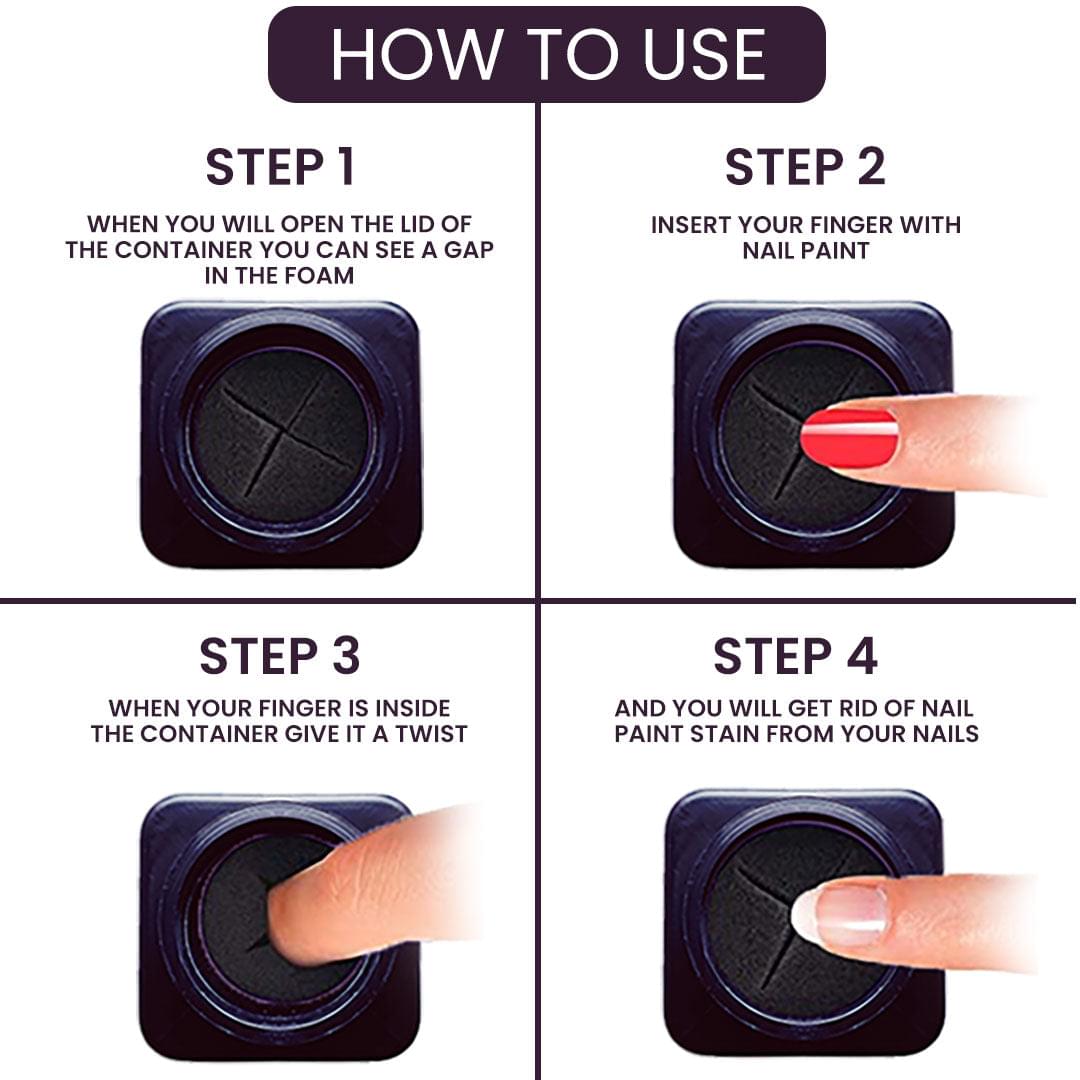 HOW TO USE

STEP 1

WHEN YOU WILL OPEN THE LID OF THE CONTAINER YOU CAN SEE A GAP IN THE FOAM

STEP 2

INSERT YOUR FINGER WITH NAIL PAINT

STEP 3

WHEN YOUR FINGER IS INSIDE THE CONTAINER GIVE IT A TWIST

STEP 4

AND YOU WILL GET RID OF NAIL PAINT STAIN FROM YOUR NAILS